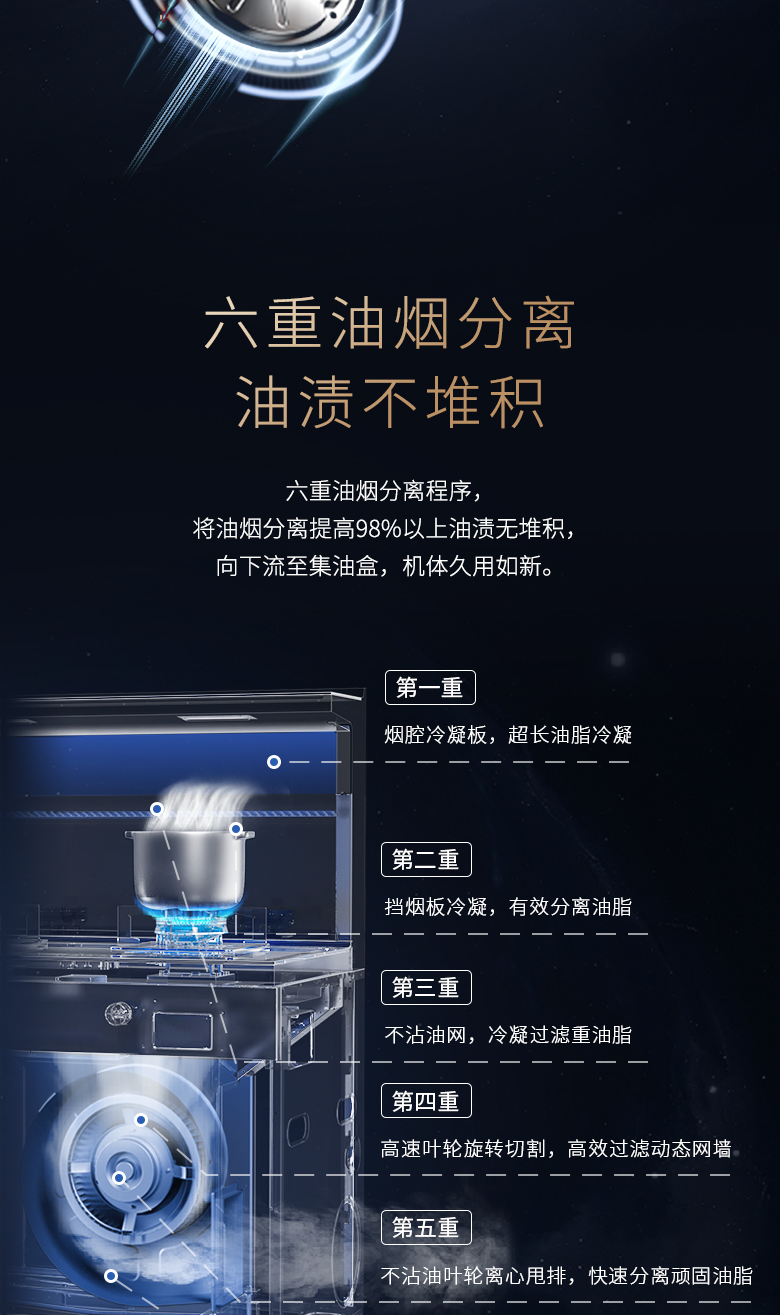 六重油烟分离
油渍不堆积

六重油烟分离程序，
将油烟分离提高98%以上油渍无堆积，
向下流至集油盒，机体久用如新。

第一重
烟腔冷凝板，超长油脂冷凝

第二重
挡烟板冷凝，有效分离油脂

第三重
不沾油网，冷凝过滤重油脂

第四重
高速叶轮旋转切割，高效过滤动态网墙

第五重
不沾油叶轮离心甩排，快速分离顽固油脂